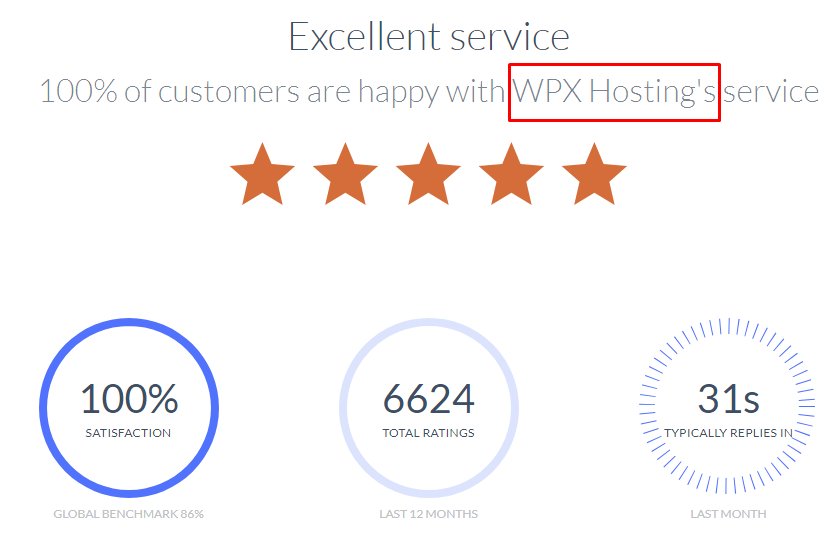 Excellent service

100% of customers are happy with WPX Hosting's service

100%
SATISFACTION
GLOBAL BENCHMARK 86%

6624
TOTAL RATINGS
LAST 12 MONTHS

31s
TYPICALLY REPLIES IN
LAST MONTH