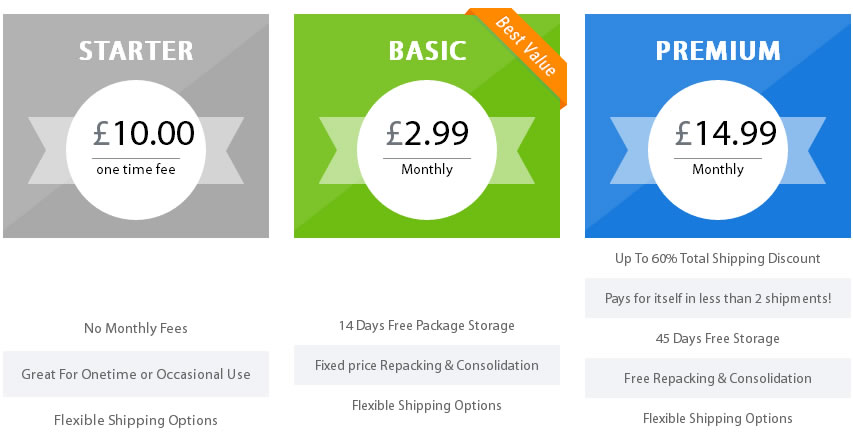 STARTER

£10.00

one time fee

No Monthly Fees

Great For Onetime or Occasional Use

Flexible Shipping Options

BASIC

Best Value

£2.99

Monthly

14 Days Free Package Storage

Fixed price Repacking & Consolidation

Flexible Shipping Options

PREMIUM

£14.99

Monthly

Up To 60% Total Shipping Discount

Pays for itself in less than 2 shipments!

45 Days Free Storage

Free Repacking & Consolidation

Flexible Shipping Options